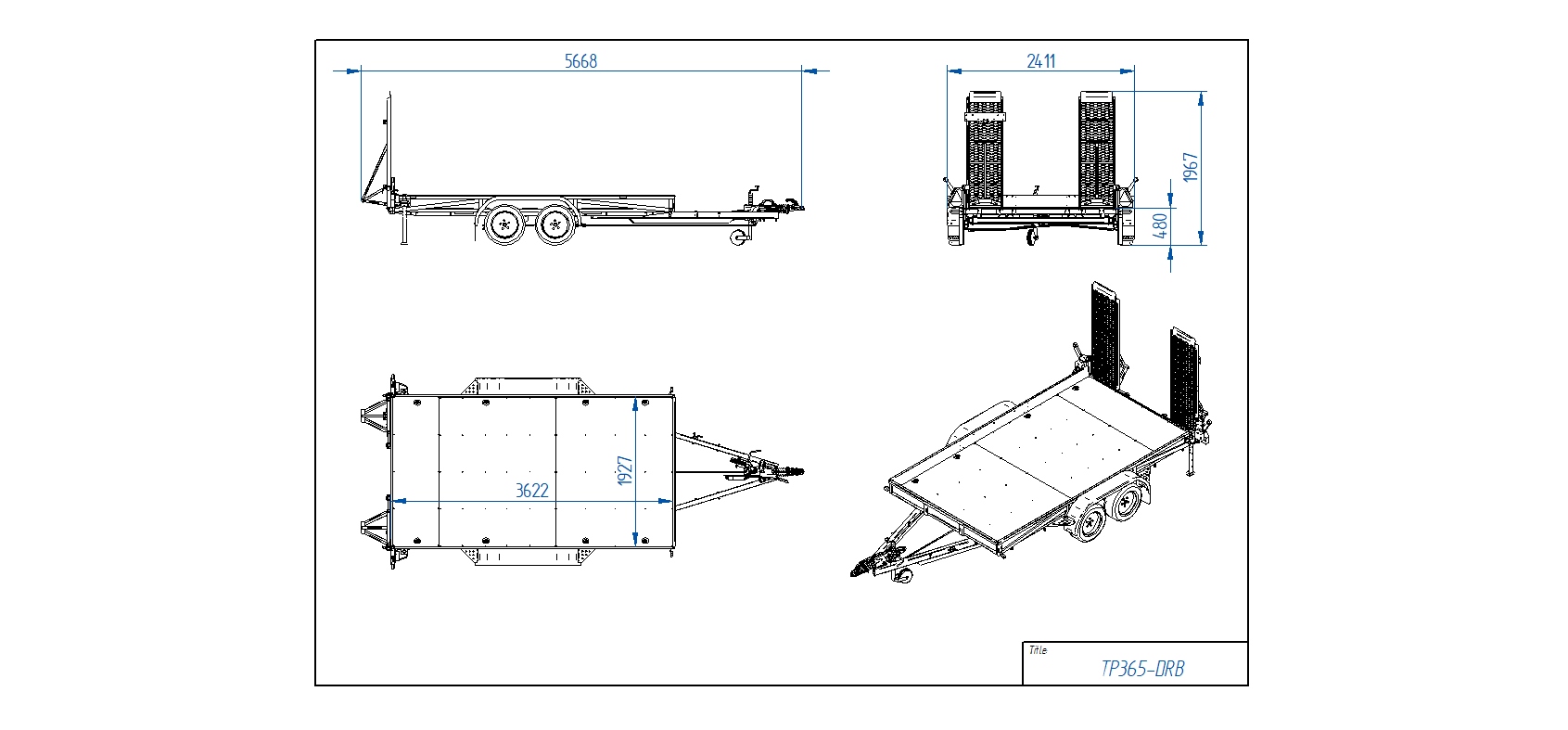 5668

2411

1967

480

3622

1927

Title

TP365-DRB