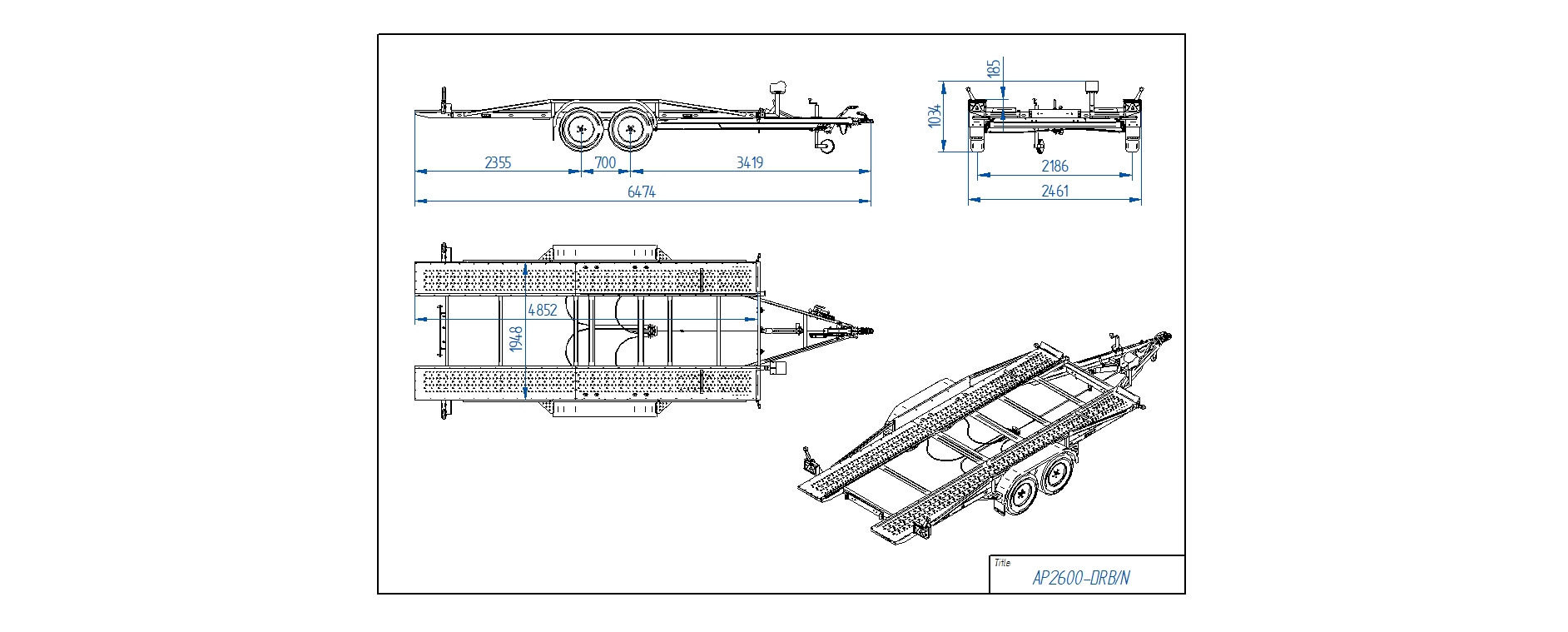 2355
700
3419
6474
185
1034
2186
2461
4852
1948
Title
AP2600-DRB/N