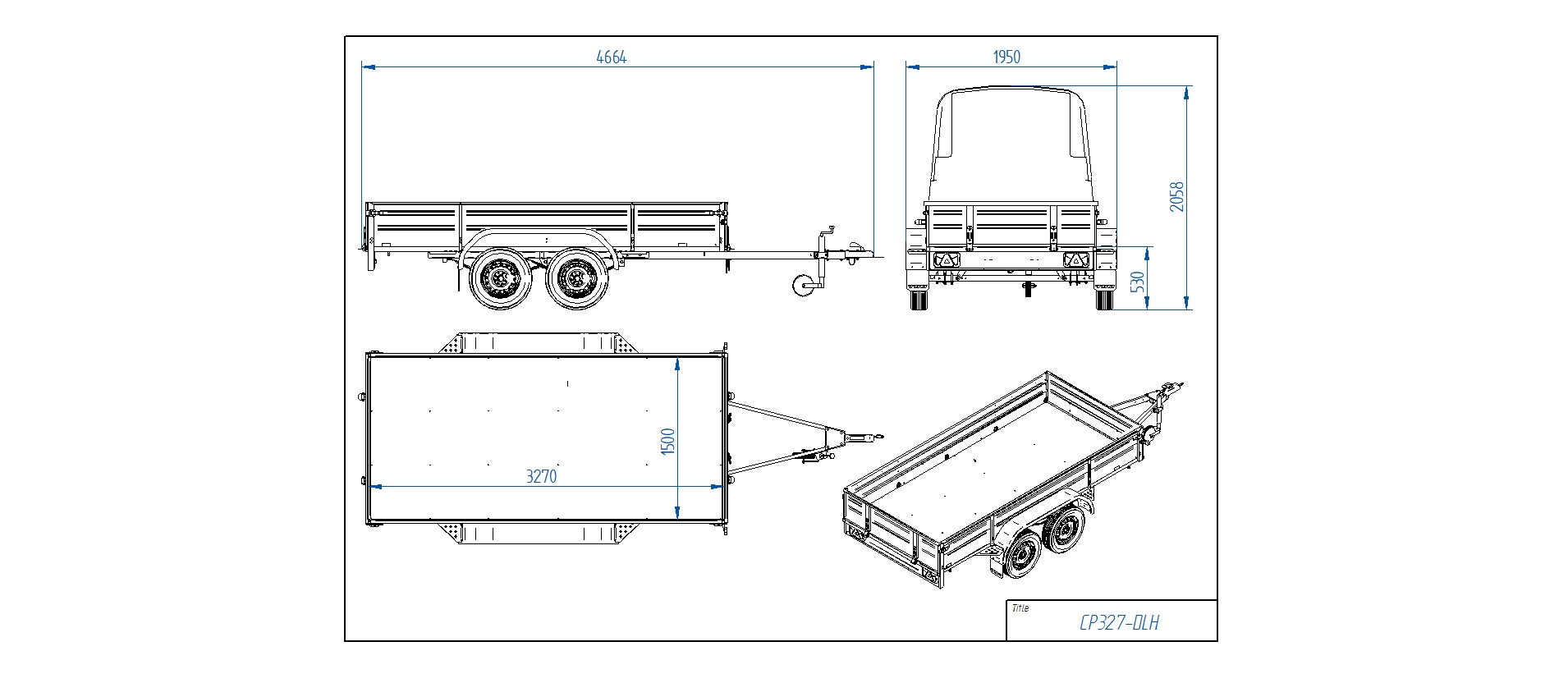 4664

1950

2058

530

1500

3270

Title
CP327-DLH