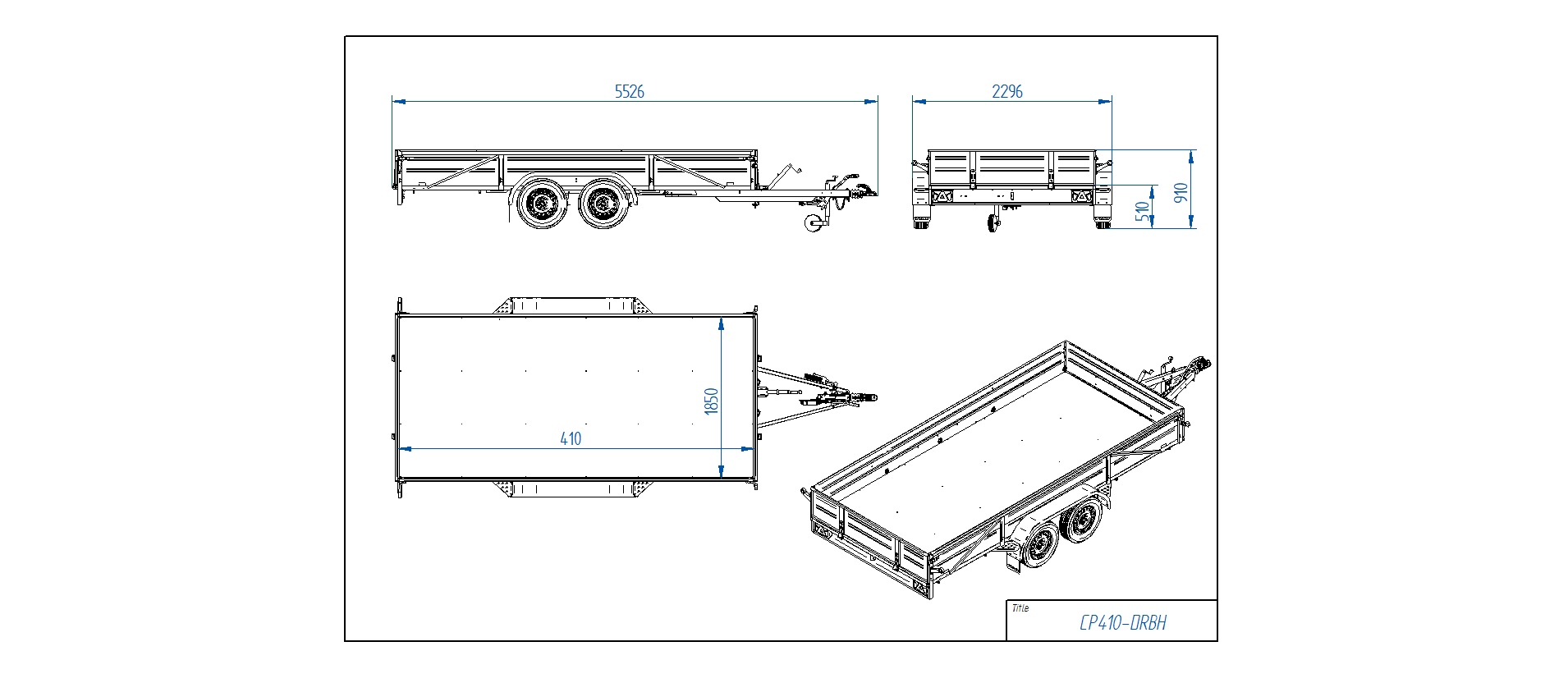 5526

2296

910

510

1850

410

Title

CP410-DRBH