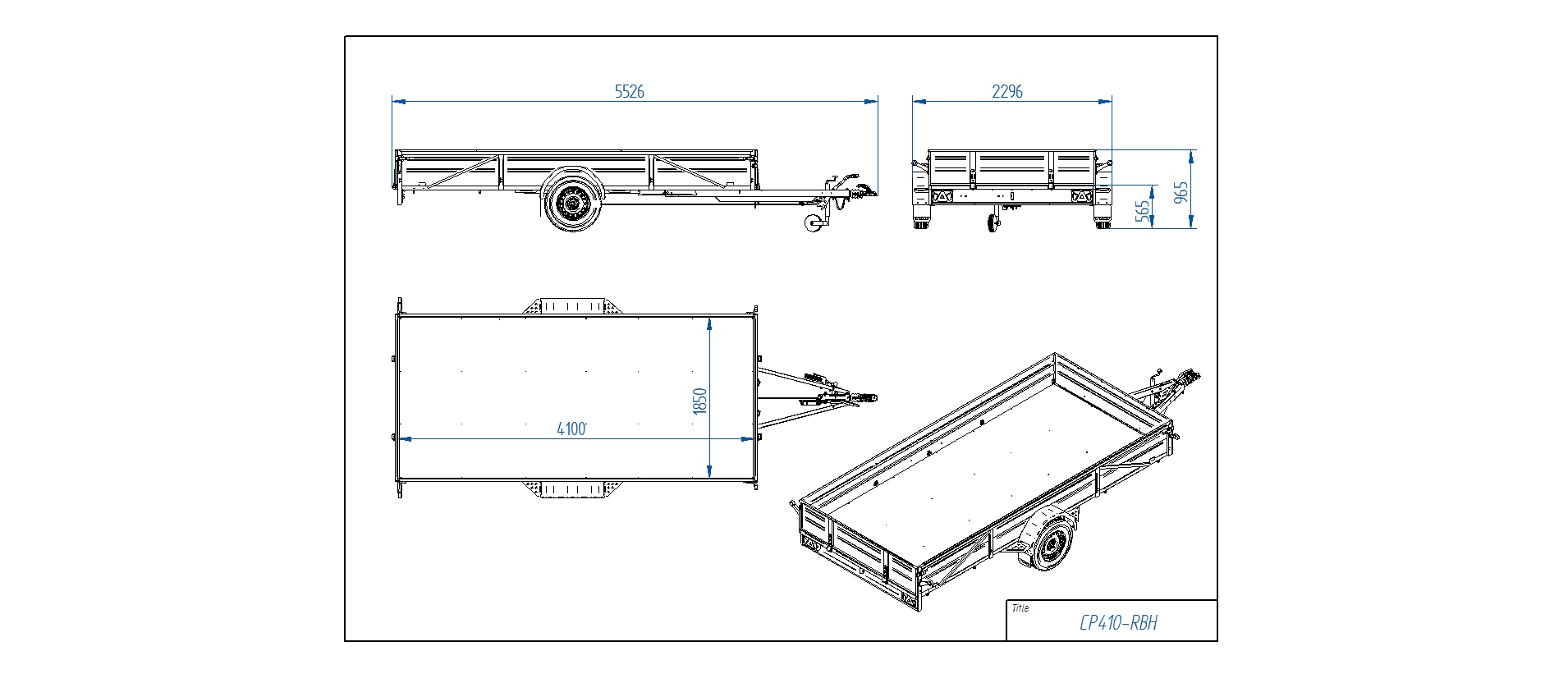 5526

2296

565

965

1850

4100

Title

CP410-RBH