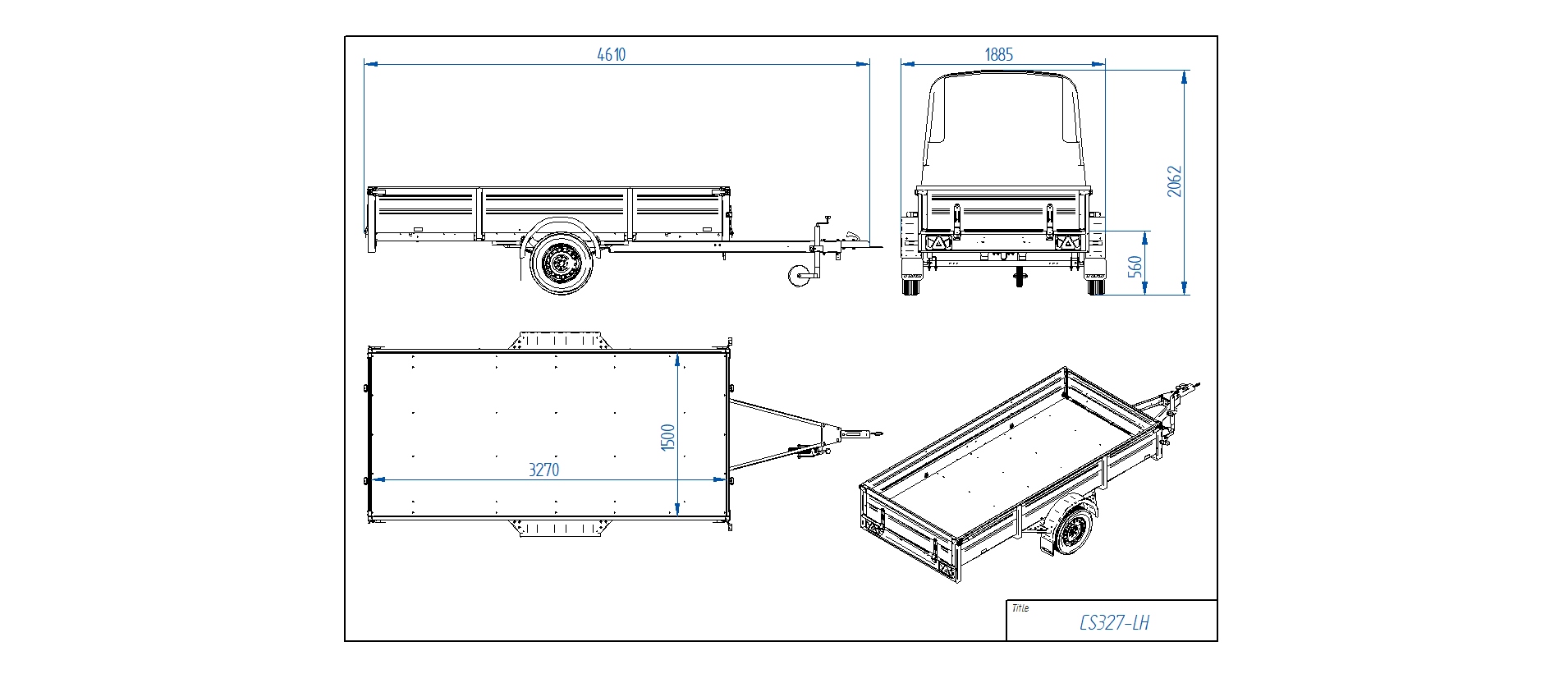 4610
1885
2062
560
1500
3270
Title
CS327-LH