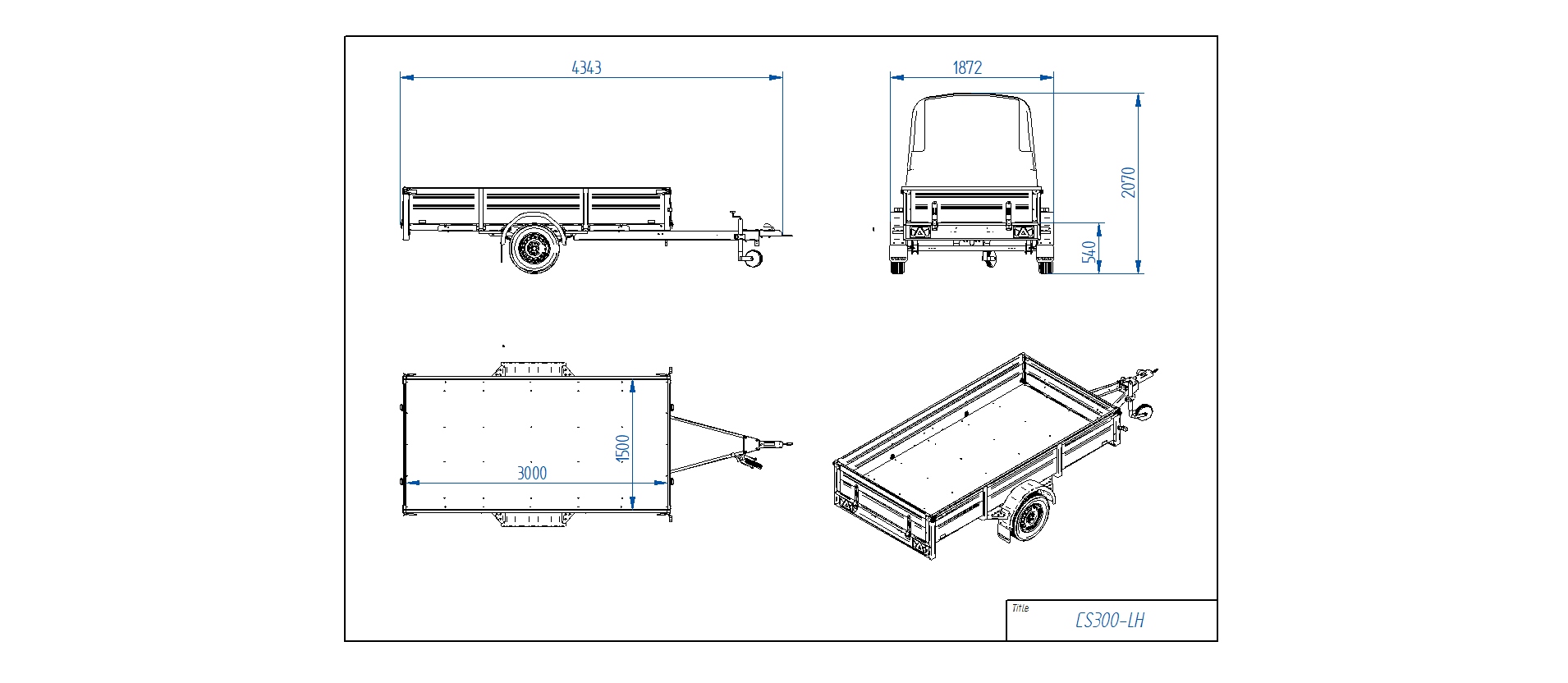 4343

1872

2070

540

1500

3000

Title
CS300-LH