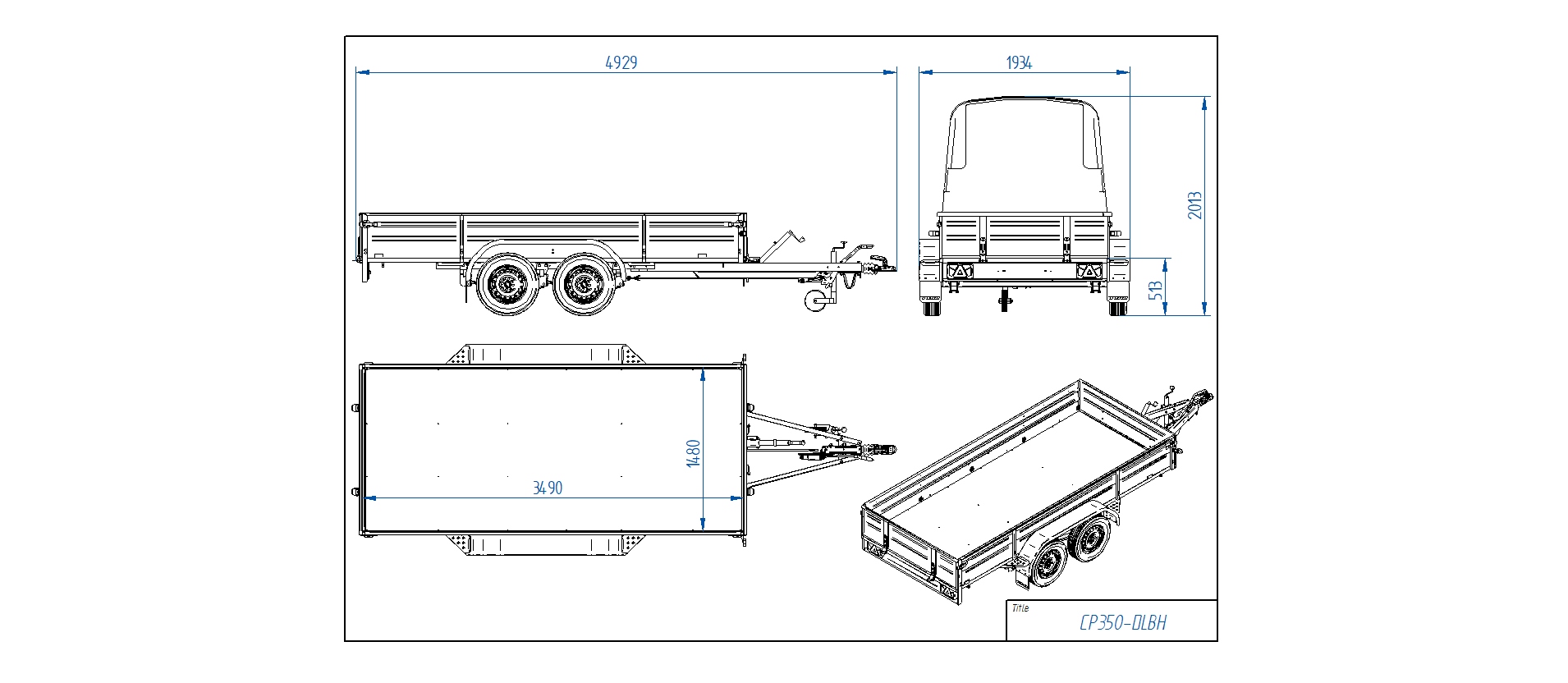 4929

1934

2013

513

1480

3490

Title

CP350-DLBH