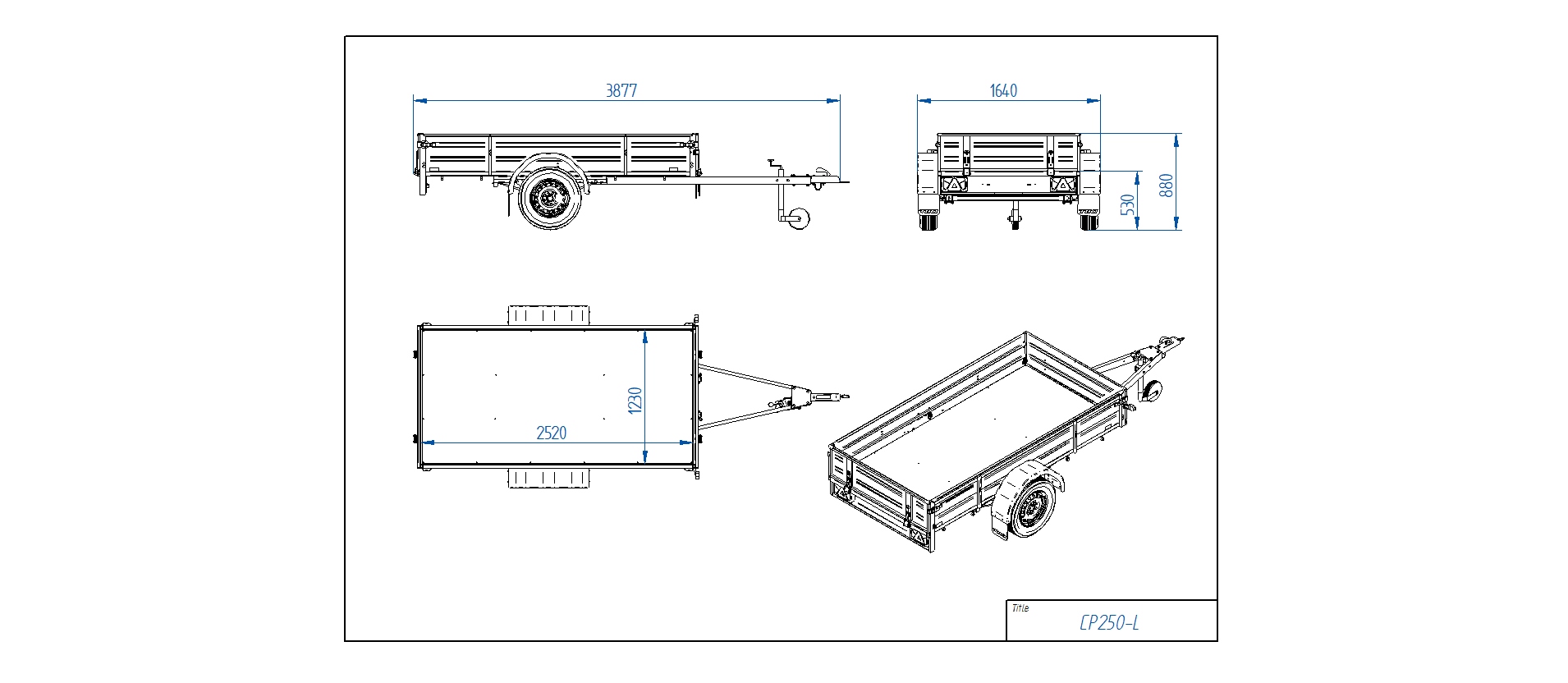 3877

1640

530

880

1230

2520

Title

CP250-L