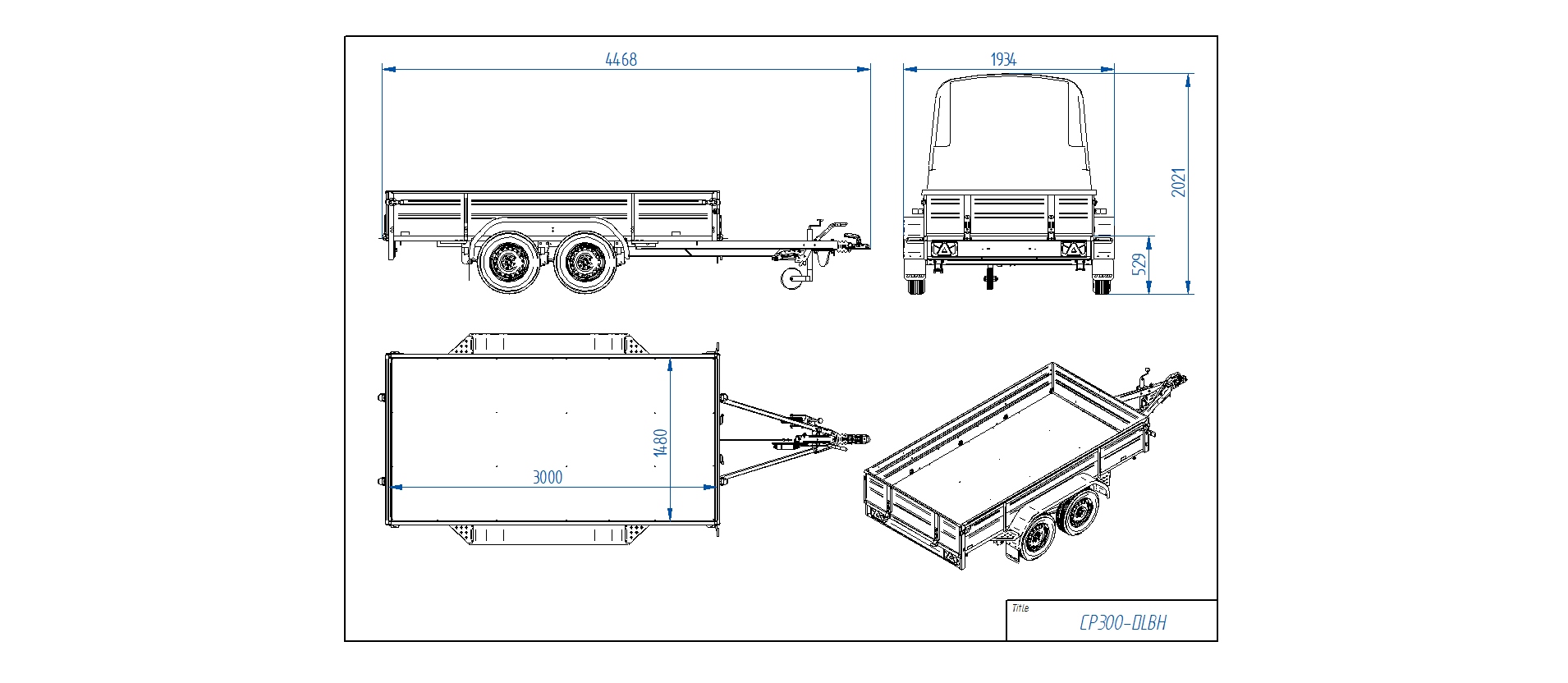 4468

1934

2021

529

1480

3000

Title

CP300-DLBH